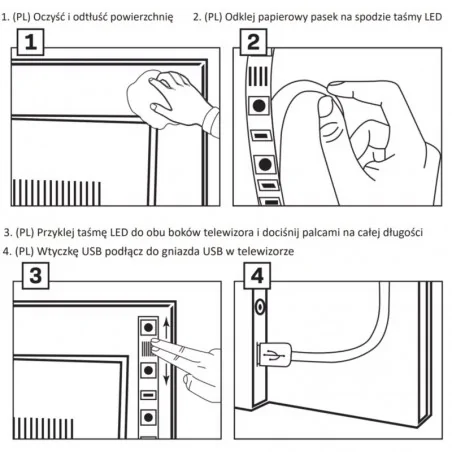 1. (PL) Oczyść i odtłuść powierzchnię

2. (PL) Odklej papierowy pasek na spodzie taśmy LED

1

2

3. (PL) Przyklej taśmę LED do obu boków telewizora i dociśnij palcami na całej długości

4. (PL) Wtyczkę USB podłącz do gniazda USB w telewizorze

3

4