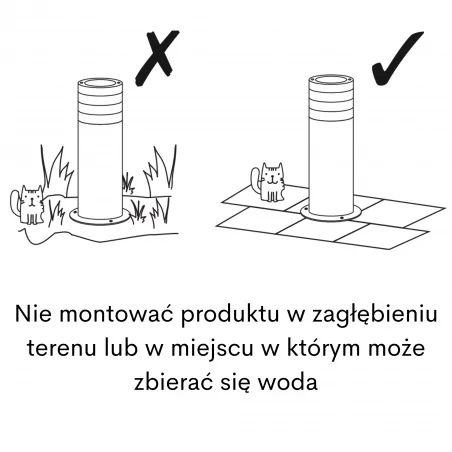 Nie montować produktu w zagłębieniu terenu lub w miejscu w którym może zbierać się woda