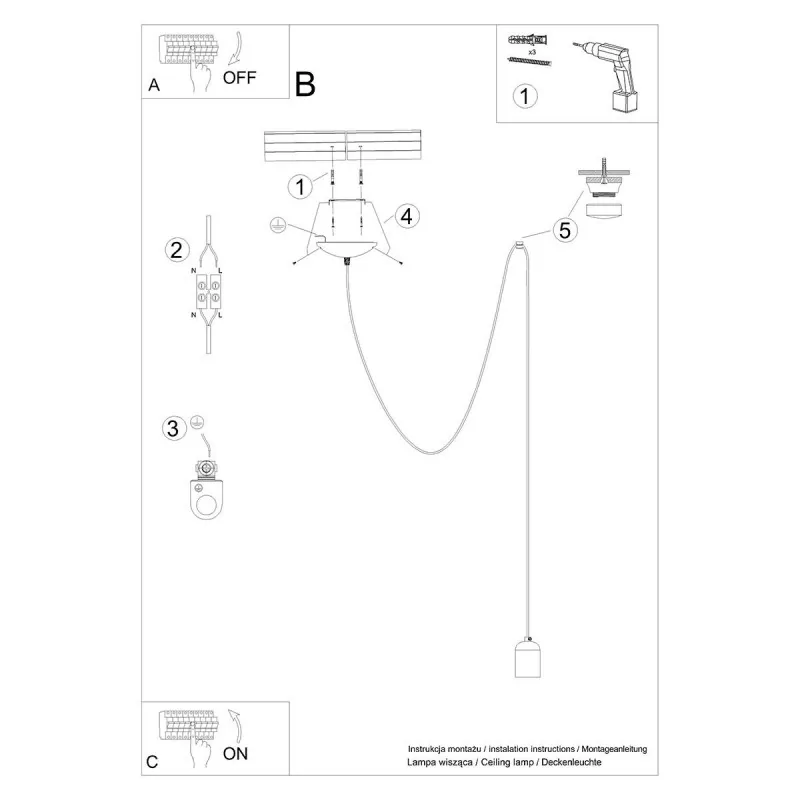 A
OFF

B

x3
1

1
4
5

2
N L
N L

3

C
ON

Instrukcja montażu / instalation instructions / Montageanleitung
Lampa wisząca / Ceiling lamp / Deckenleuchte