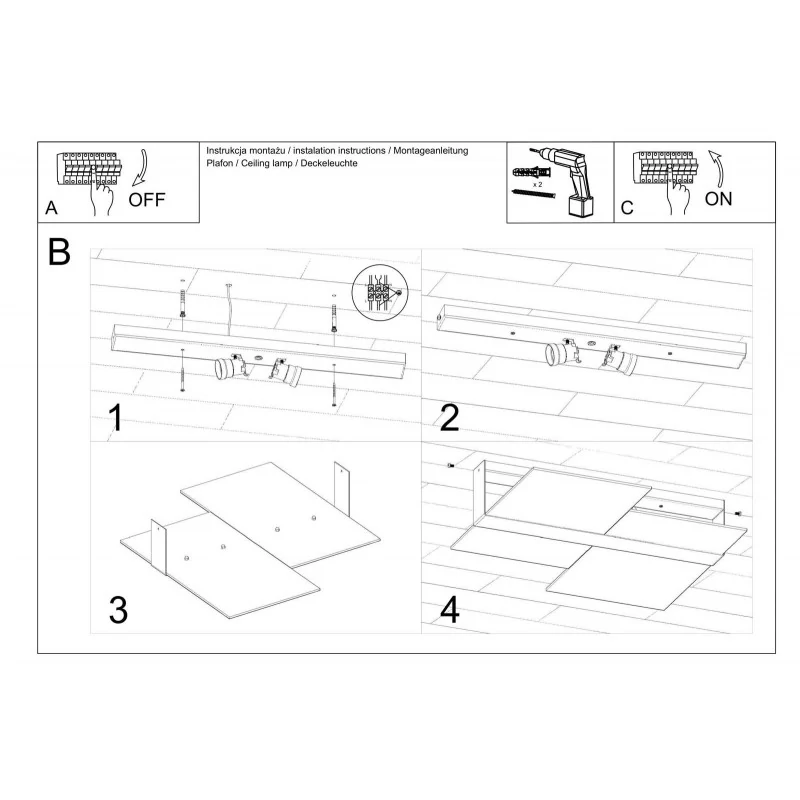 A OFF

Instrukcja montażu / instalation instructions / Montageanleitung
Plafon / Ceiling lamp / Deckeleuchte

x 2

C ON

B

1

2

3

4