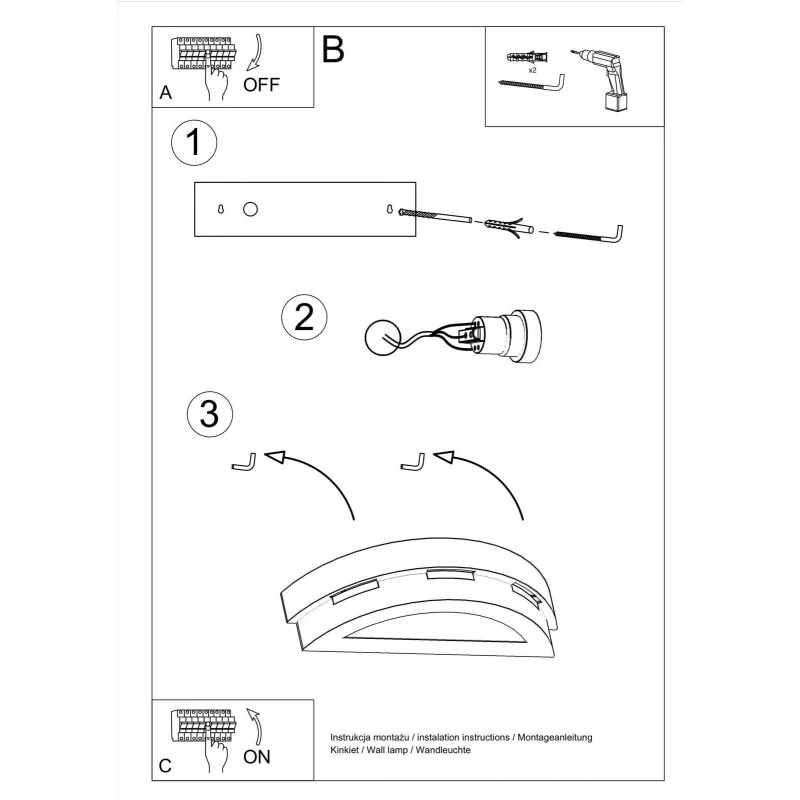 A
OFF

B

x2

1

2

3

C
ON

Instrukcja montażu / instalation instructions / Montageanleitung
Kinkiet / Wall lamp / Wandleuchte