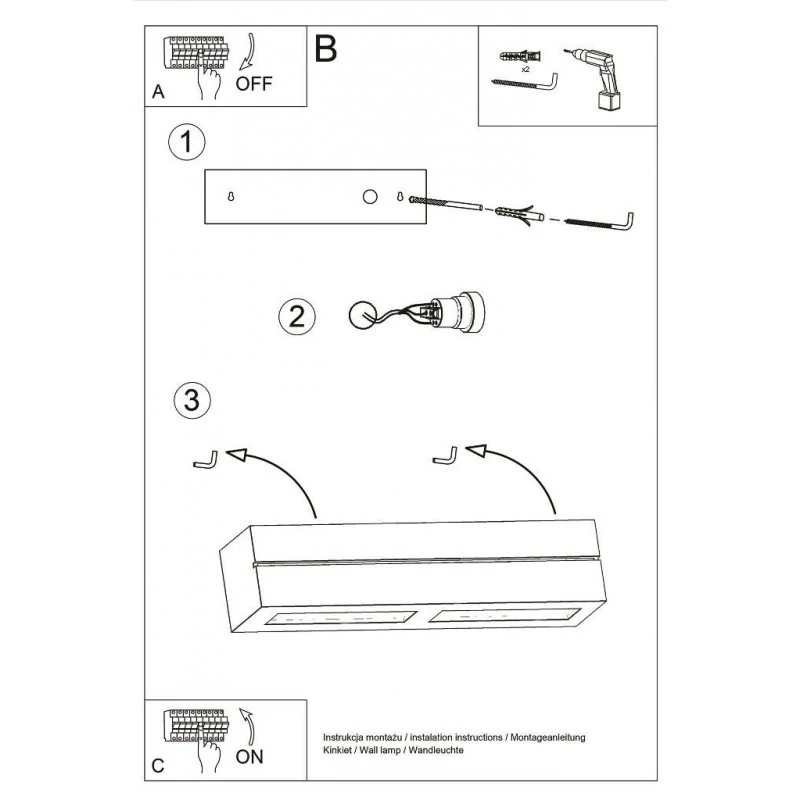 A
OFF
B
x2
1
2
3
C
ON
Instrukcja montażu / instalation instructions / Montageanleitung
Kinkiet / Wall lamp / Wandleuchte