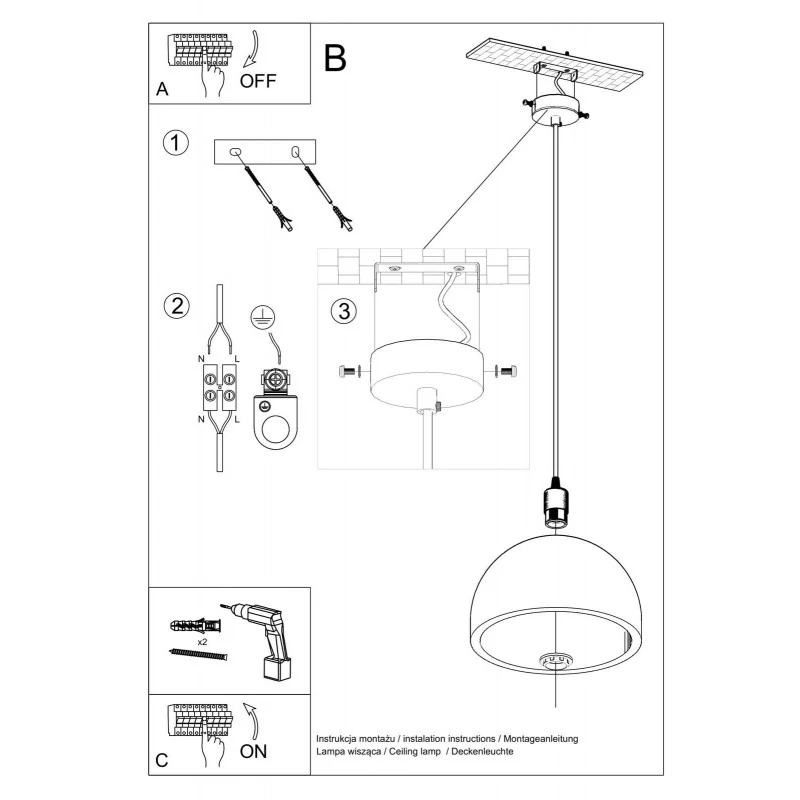 A OFF

B

1

2

N L

N L

3

x2

C ON

Instrukcja montażu / instalation instructions / Montageanleitung
Lampa wisząca / Ceiling lamp / Deckenleuchte