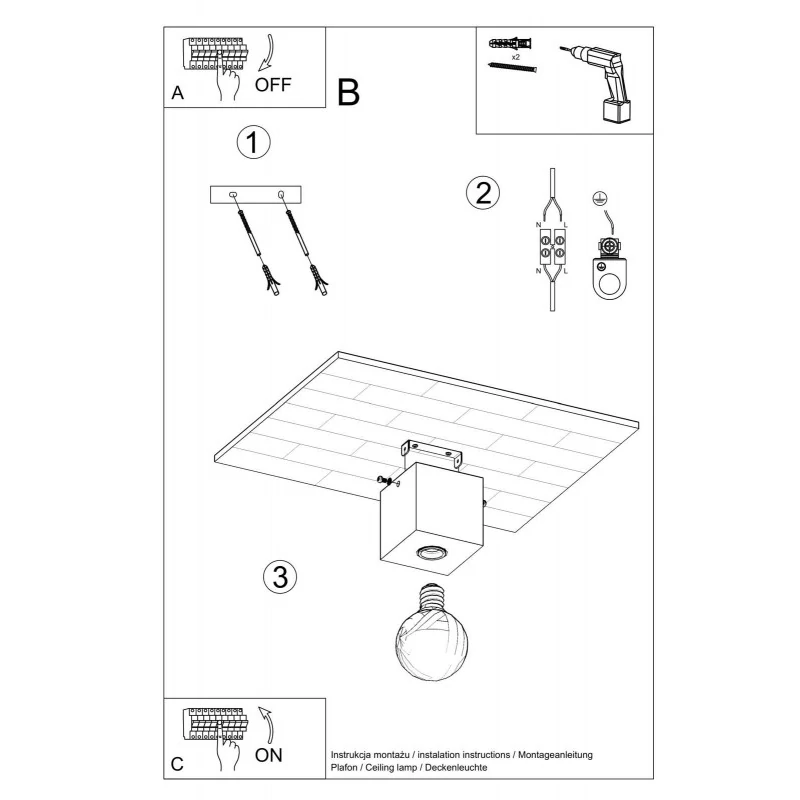 A OFF

B

x2

1

2

N L

N L

3

C ON

Instrukcja montażu / instalation instructions / Montageanleitung
Plafon / Ceiling lamp / Deckenleuchte