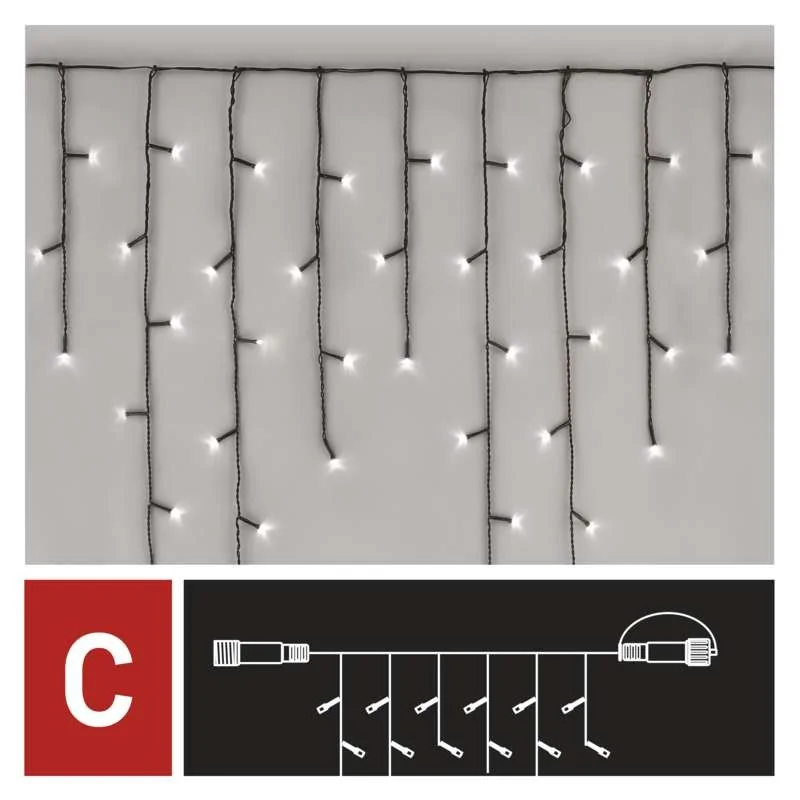 C