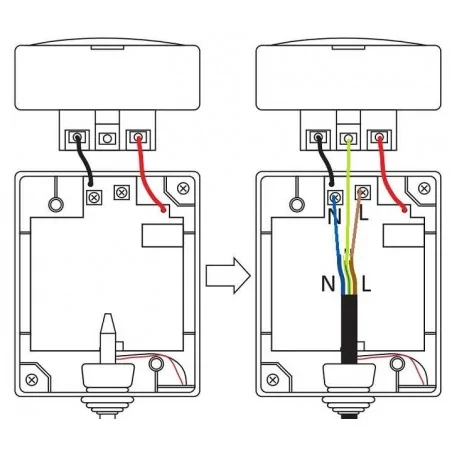 N L
N L