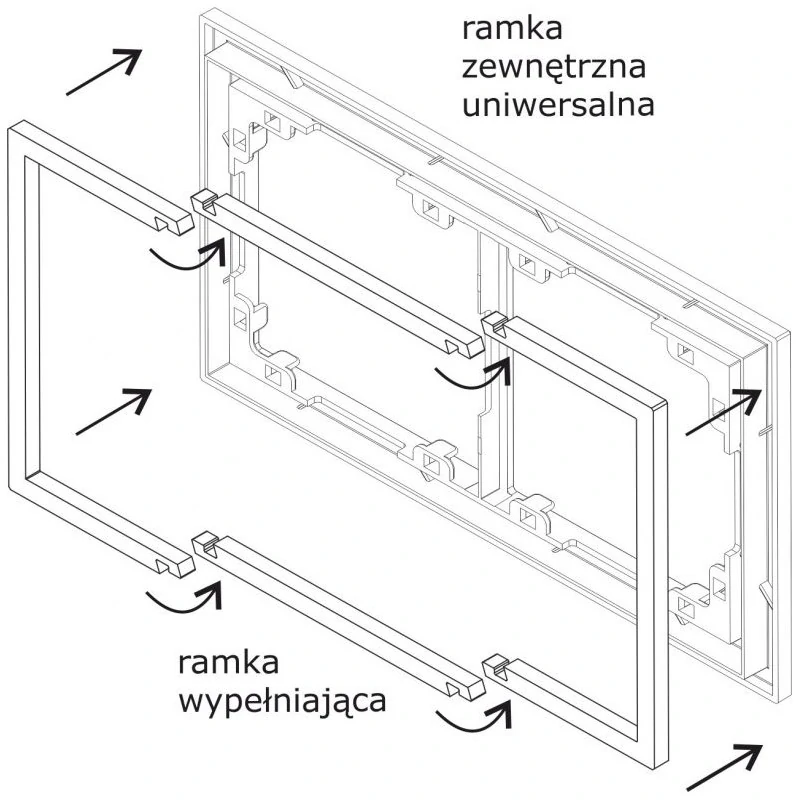 ramka zewnętrzna uniwersalna

ramka wypełniająca