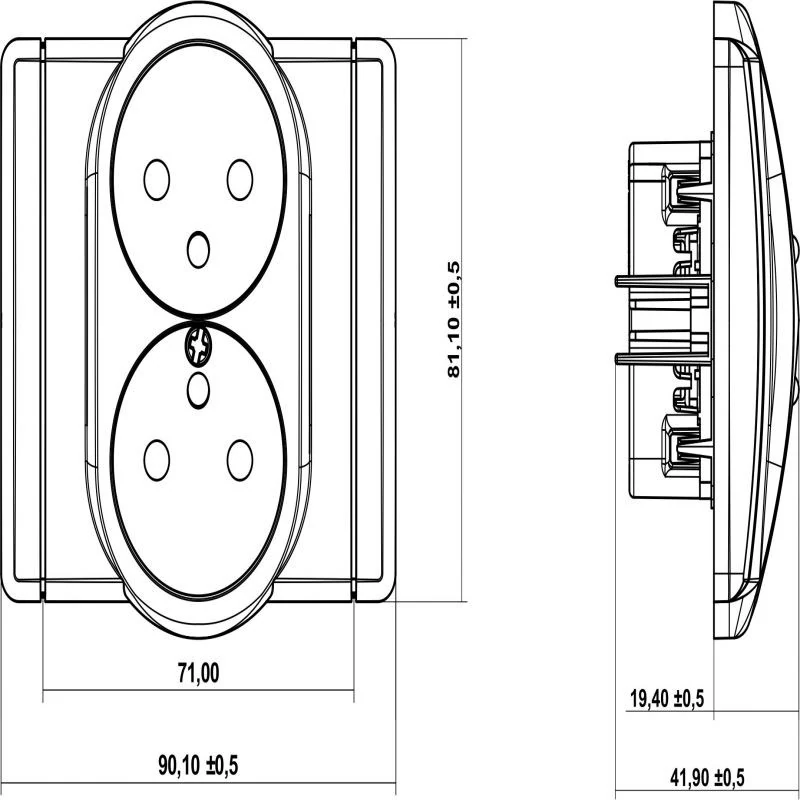 81,10 ±0,5

71,00

90,10 ±0,5

19,40 ±0,5

41,90 ±0,5