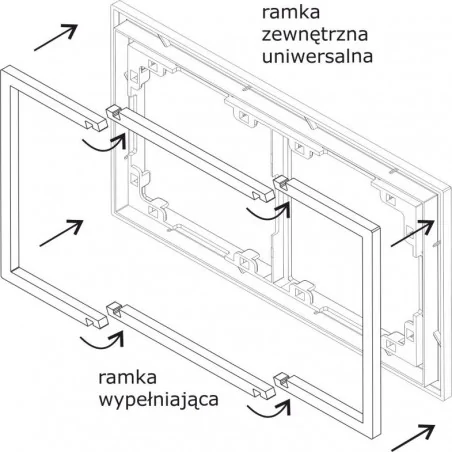 ramka
zewnętrzna
uniwersalna

ramka
wypełniająca