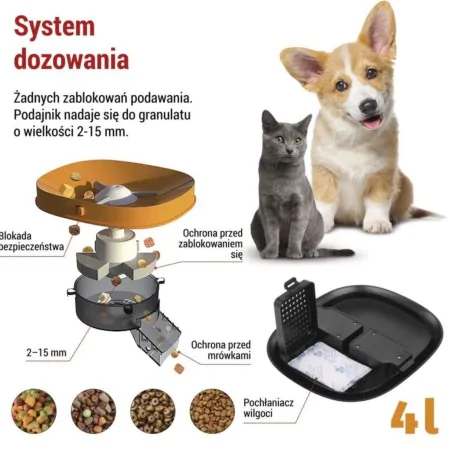 System dozowania

Żadnych zablokowań podawania. Podajnik nadaje się do granulatu o wielkości 2-15 mm.

Blokada bezpieczeństwa

Ochrona przed zablokowaniem się

2–15 mm

Ochrona przed mrówkami

Pochłaniacz wilgoci

4 l