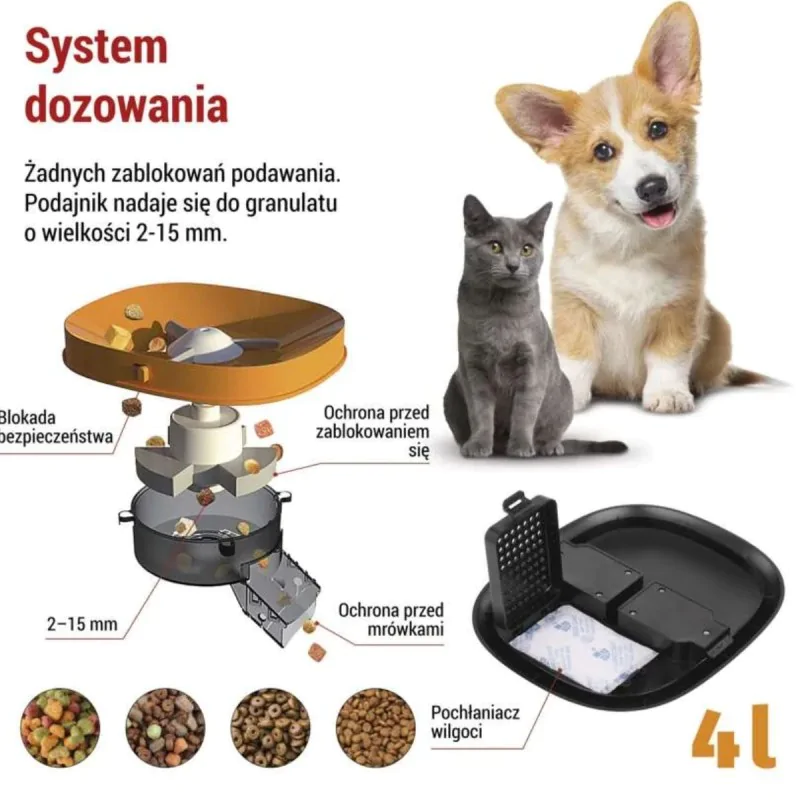 System dozowania

Żadnych zablokowań podawania. Podajnik nadaje się do granulatu o wielkości 2-15 mm.

Blokada bezpieczeństwa

Ochrona przed zablokowaniem się

2–15 mm

Ochrona przed mrówkami

Pochłaniacz wilgoci

4 l