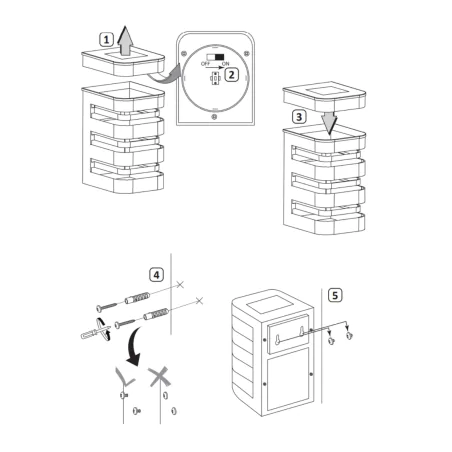 1

OFF ON
2

3

4

5