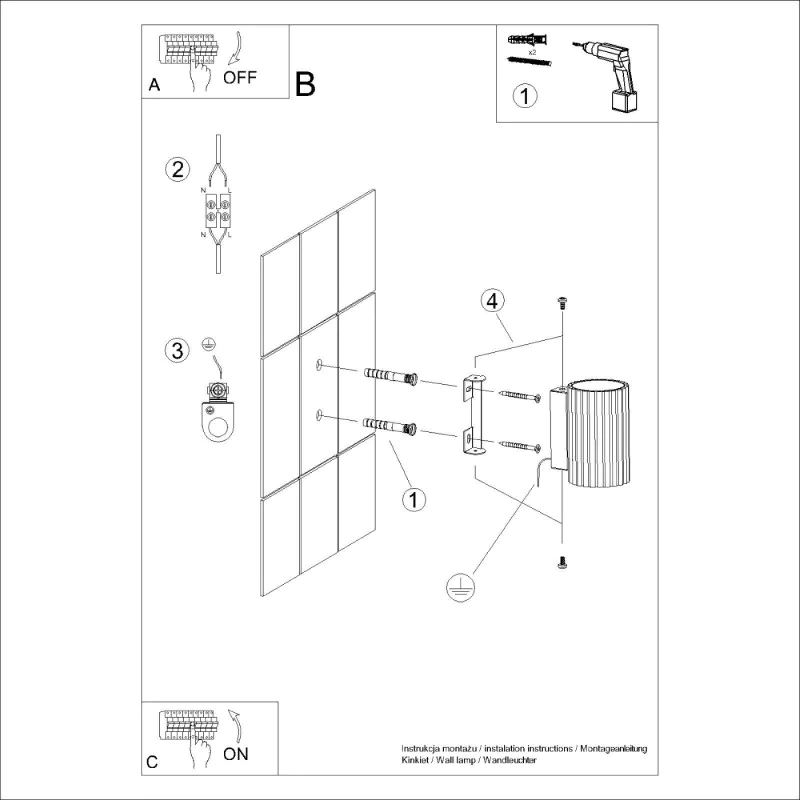 A OFF

B

x2

1

2

N L

N L

3

4

1

C ON

Instrukcja montażu / instalation instructions / Montageanleitung
Kinkiet / Wall lamp / Wandleuchter